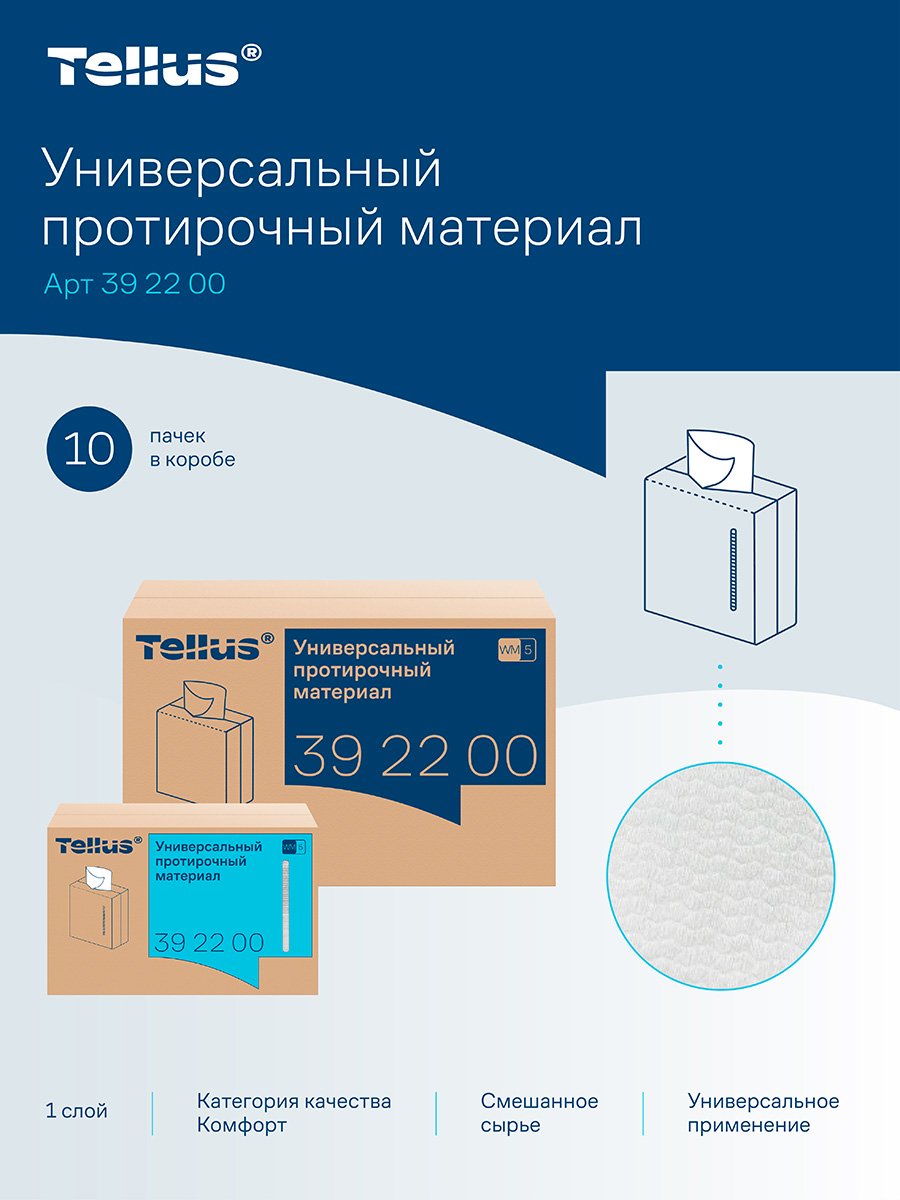 Tellus®

Универсальный протирочный материал

Арт 39 22 00

10 пачек в коробе

Tellus®

Универсальный протирочный материал

WM 5

39 22 00

Tellus®

Универсальный протирочный материал

WM 5

39 22 00

1 слой

Категория качества Комфорт

Смешанное сырье

Универсальное применение