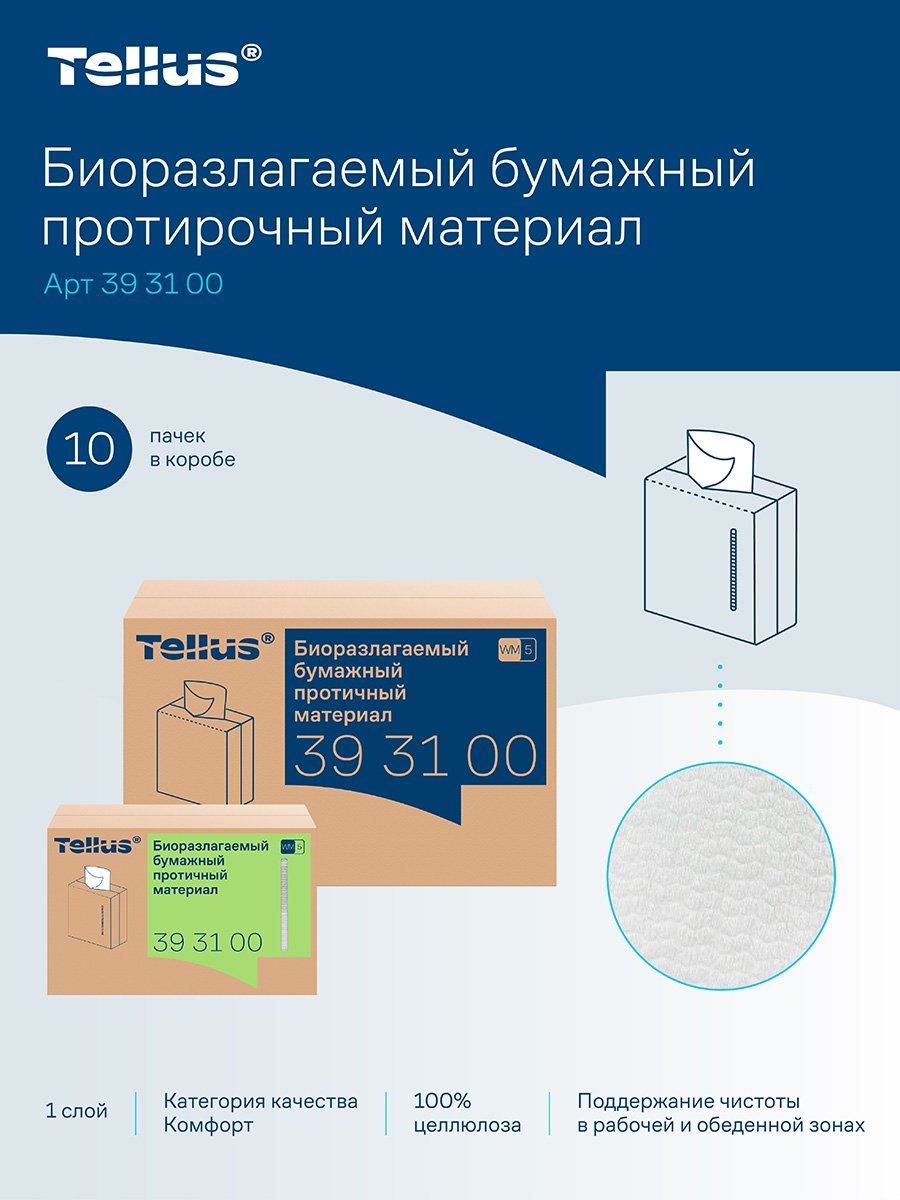 Tellus®

Биоразлагаемый бумажный протирочный материал

Арт 39 31 00

10 пачек в коробе

Tellus®

Биоразлагаемый бумажный протичный материал

WM 5

39 31 00

Tellus®

Биоразлагаемый бумажный протичный материал

WM 5

39 31 00

1 слой

Категория качества Комфорт

100% целлюлоза

Поддержание чистоты в рабочей и обеденной зонах