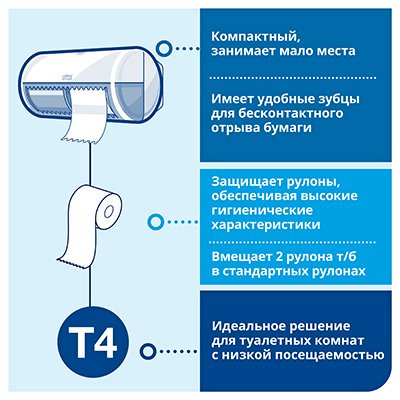 Компактный, занимает мало места

Имеет удобные зубцы для бесконтактного отрыва бумаги

Защищает рулоны, обеспечивая высокие гигиенические характеристики

Вмещает 2 рулона т/б в стандартных рулонах

T4

Идеальное решение для туалетных комнат с низкой посещаемостью